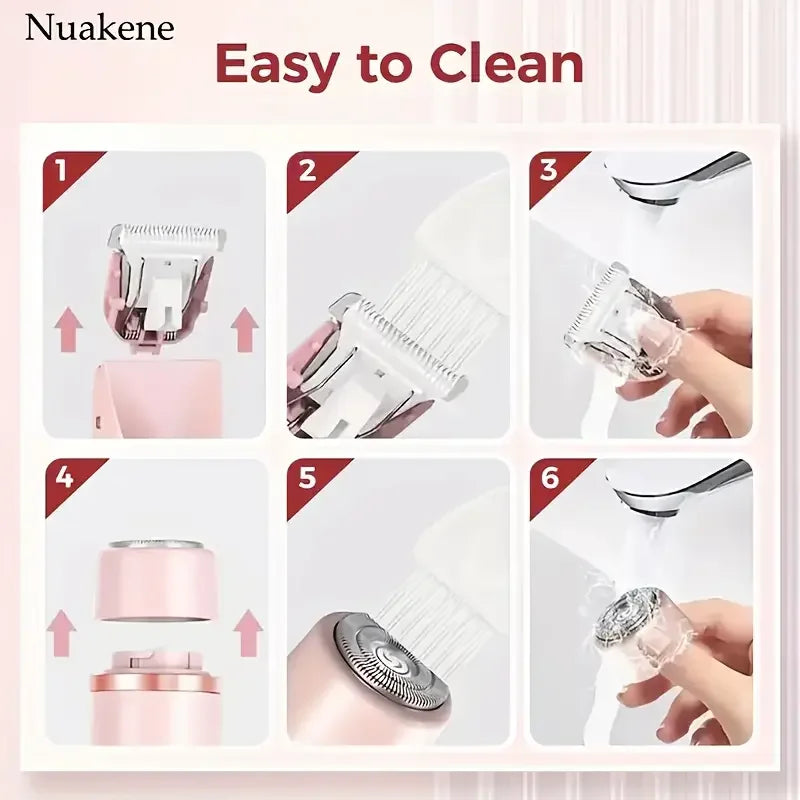 Nuakene

Easy to Clean

1

2

3

4

5

6